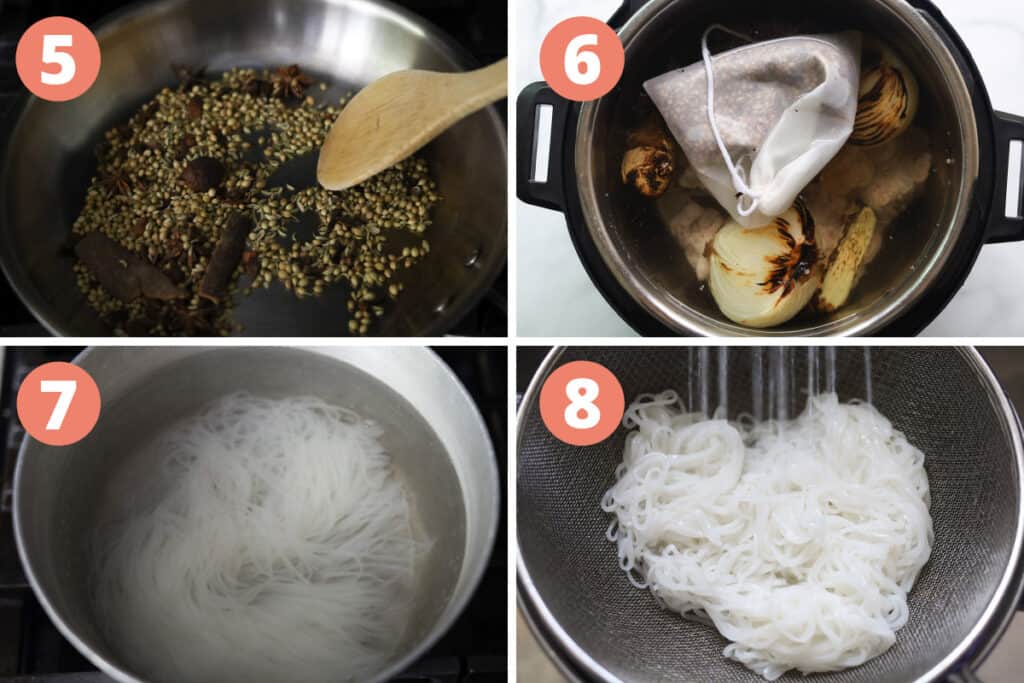 5

6

7

8