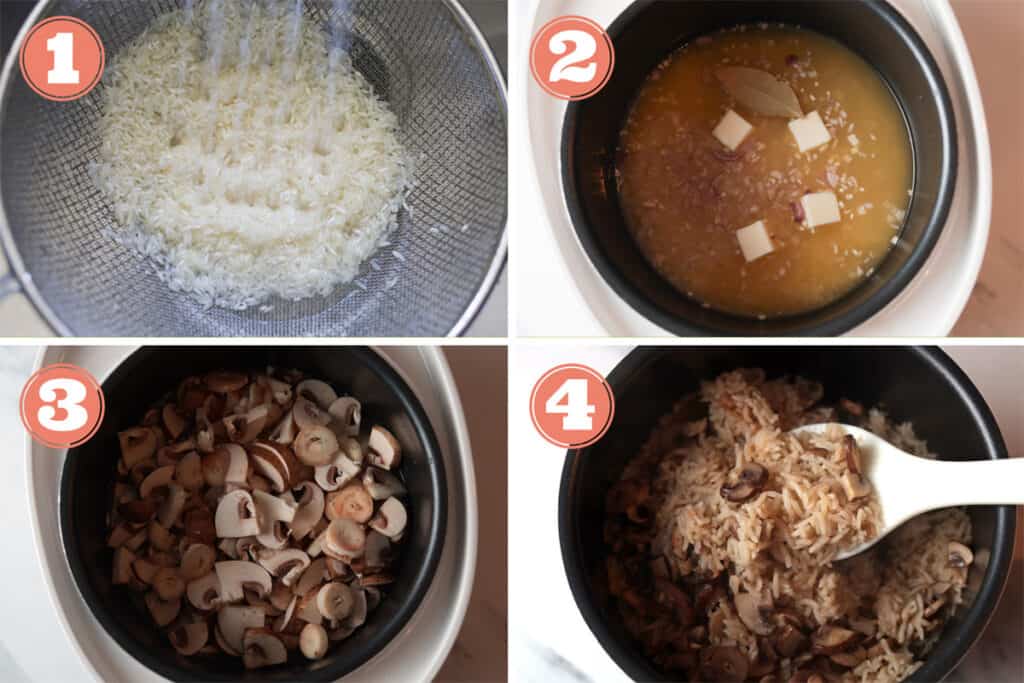 1

2

3

4