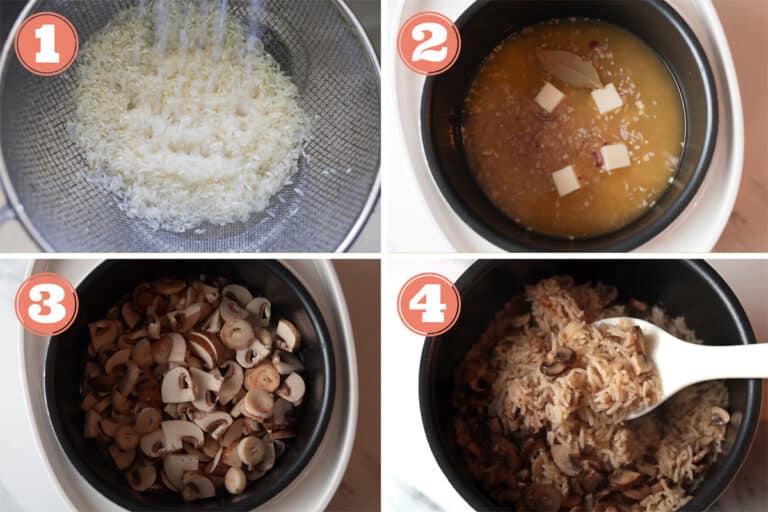 1

2

3

4