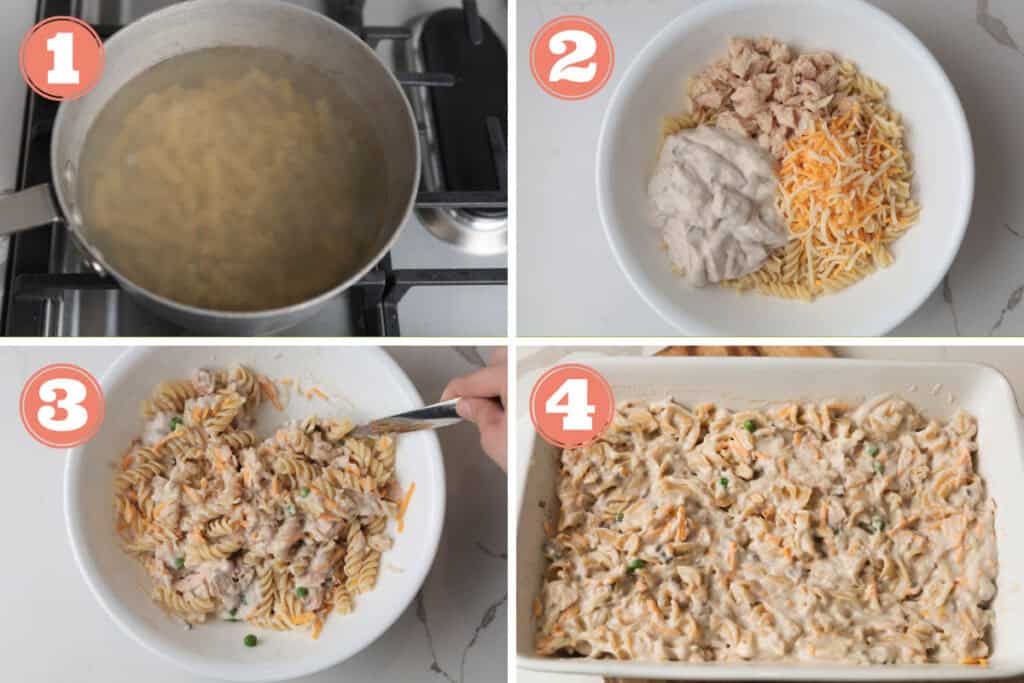 1
2
3
4